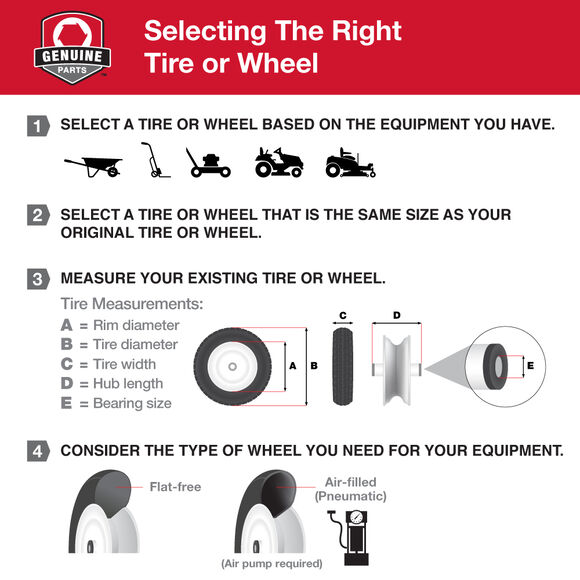 GENUINE PARTS

Selecting The Right Tire or Wheel

1 SELECT A TIRE OR WHEEL BASED ON THE EQUIPMENT YOU HAVE.

2 SELECT A TIRE OR WHEEL THAT IS THE SAME SIZE AS YOUR ORIGINAL TIRE OR WHEEL.

3 MEASURE YOUR EXISTING TIRE OR WHEEL.

Tire Measurements:
A = Rim diameter
B = Tire diameter
C = Tire width
D = Hub length
E = Bearing size

A B C D E

4 CONSIDER THE TYPE OF WHEEL YOU NEED FOR YOUR EQUIPMENT.

Flat-free

Air-filled (Pneumatic)

(Air pump required)