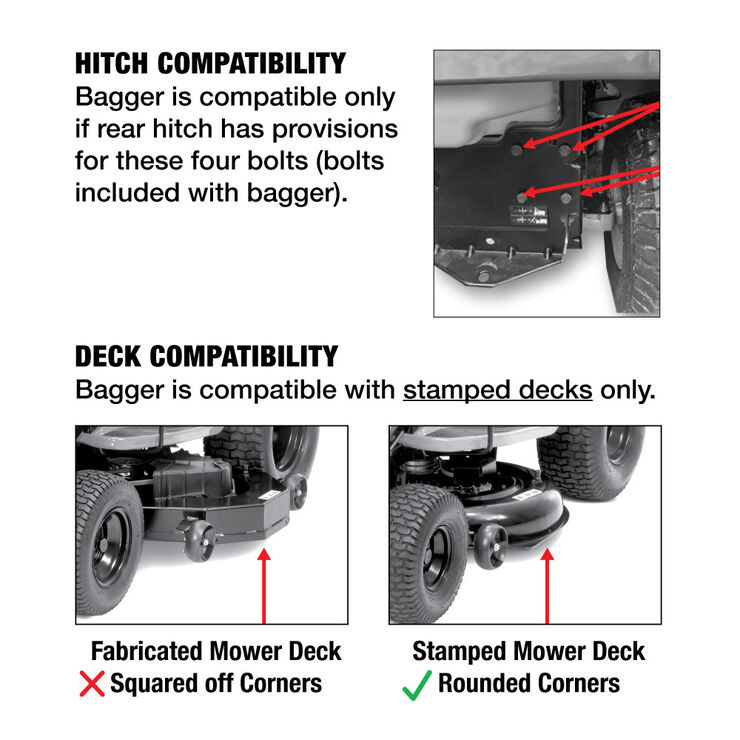 HITCH COMPATIBILITY
Bagger is compatible only if rear hitch has provisions for these four bolts (bolts included with bagger).

DECK COMPATIBILITY
Bagger is compatible with stamped decks only.

Fabricated Mower Deck
Squared off Corners

Stamped Mower Deck
Rounded Corners